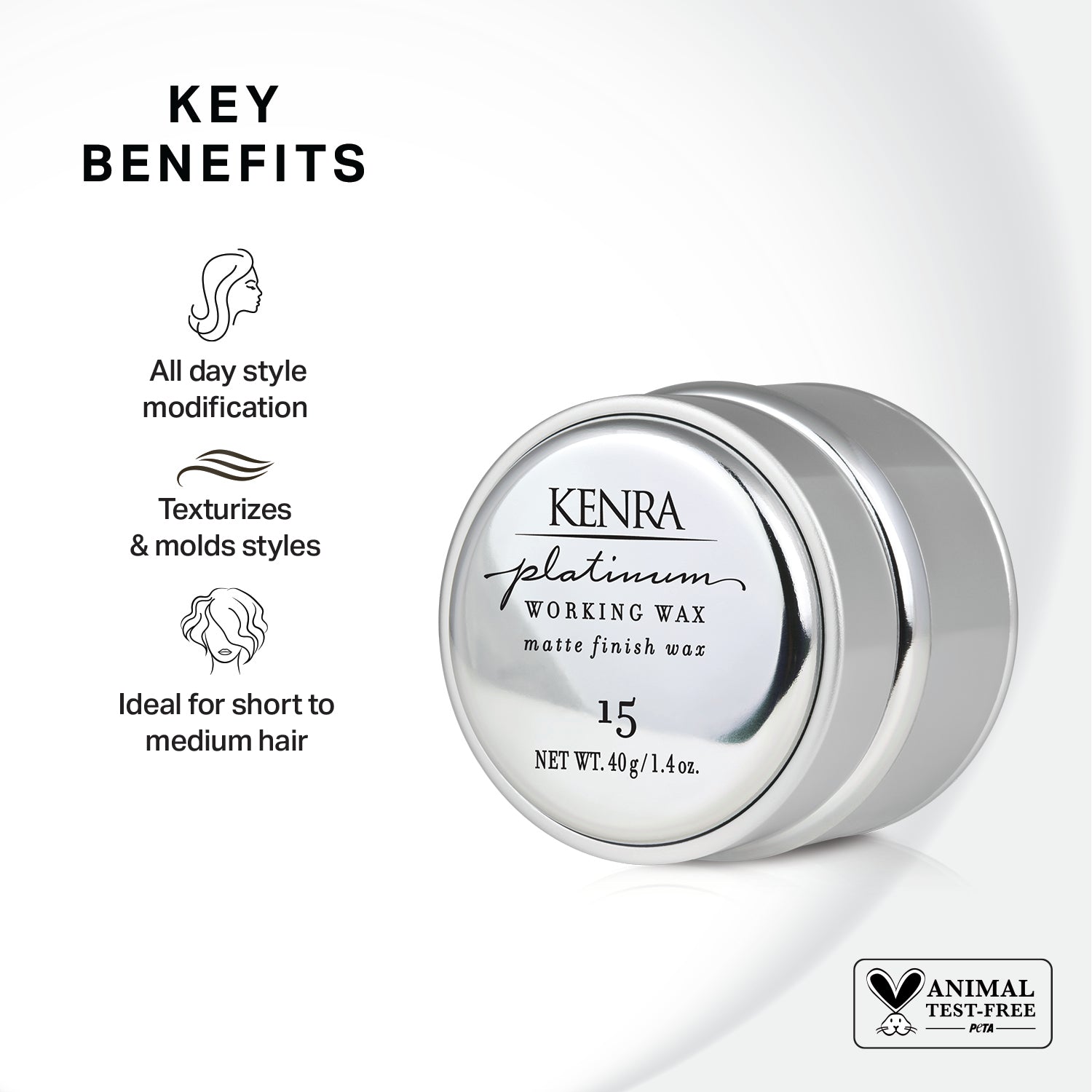 KEY BENEFITS

All day style modification

Texturizes & molds styles

Ideal for short to medium hair

KENRA
platinum
WORKING WAX
matte finish wax
15
NET WT. 40 g / 1.4 oz.

ANIMAL TEST-FREE
PETA