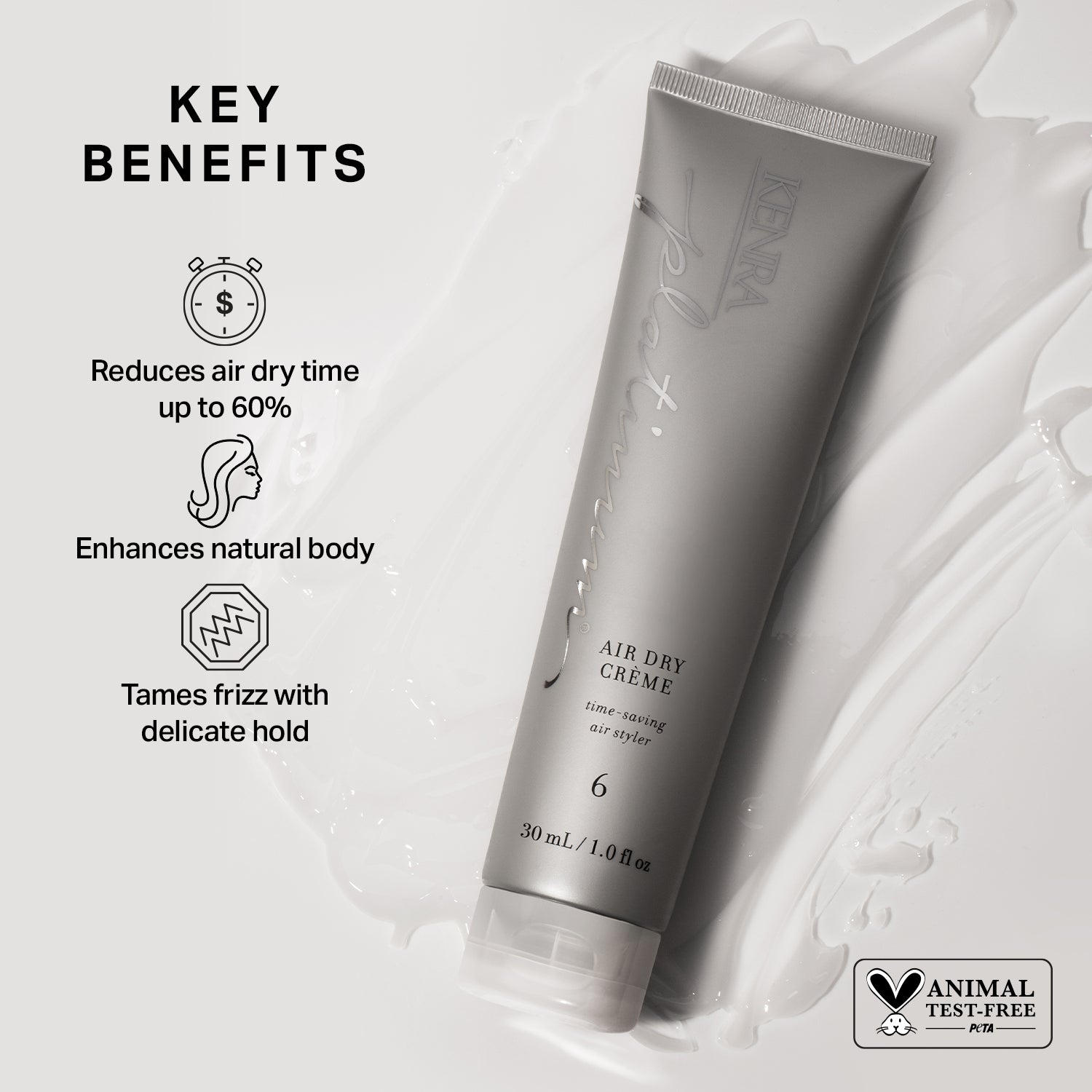 KEY BENEFITS

$

Reduces air dry time up to 60%

Enhances natural body

Tames frizz with delicate hold

KENRA

platinum

AIR DRY CRÈME

time-saving air styler

6

30 mL / 1.0 fl oz

ANIMAL TEST-FREE

PETA