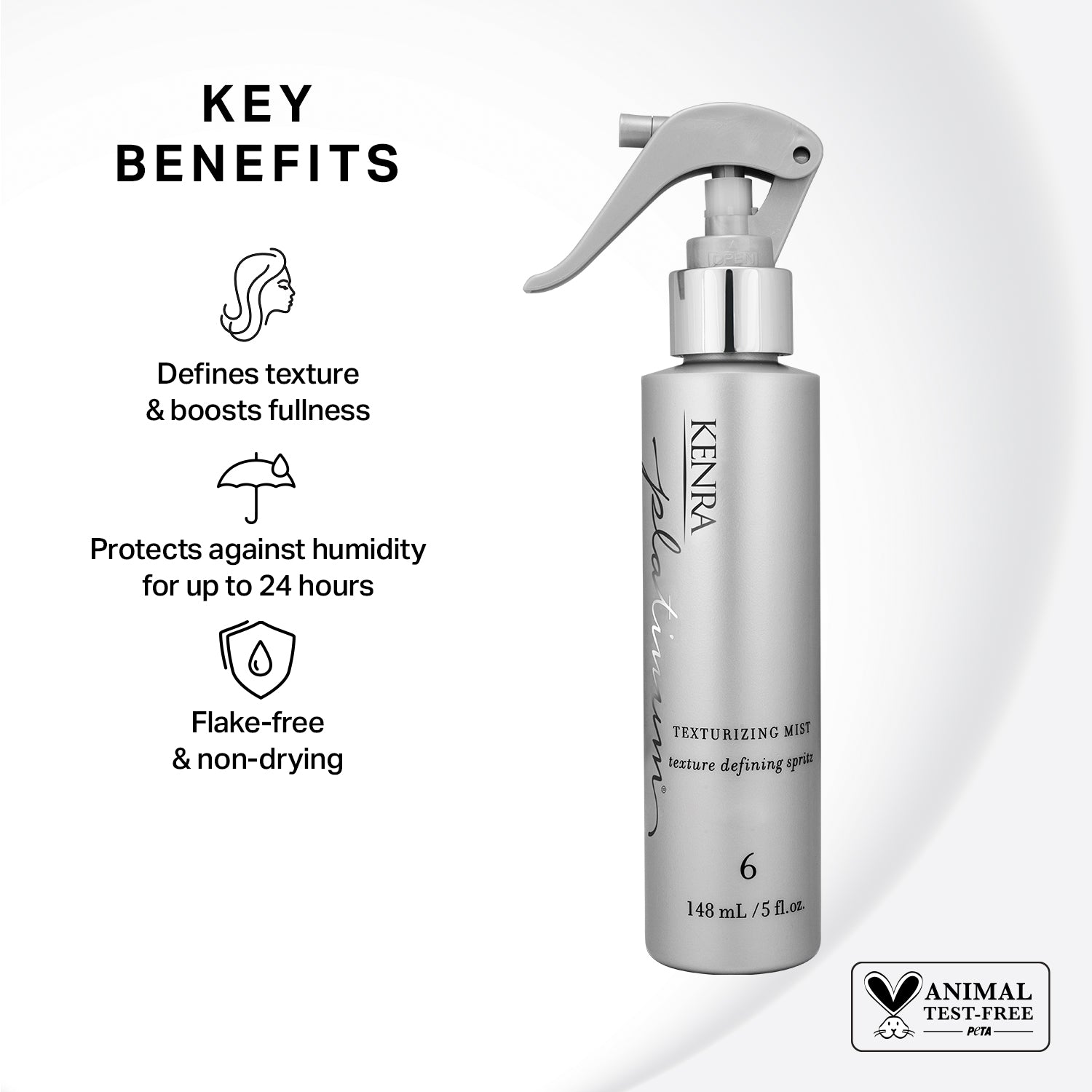 KEY BENEFITS

Defines texture & boosts fullness

Protects against humidity for up to 24 hours

Flake-free & non-drying

OPEN

KENRA
Platinum®

TEXTURIZING MIST
texture defining spritz

6

148 mL / 5 fl.oz.

ANIMAL TEST-FREE
PETA