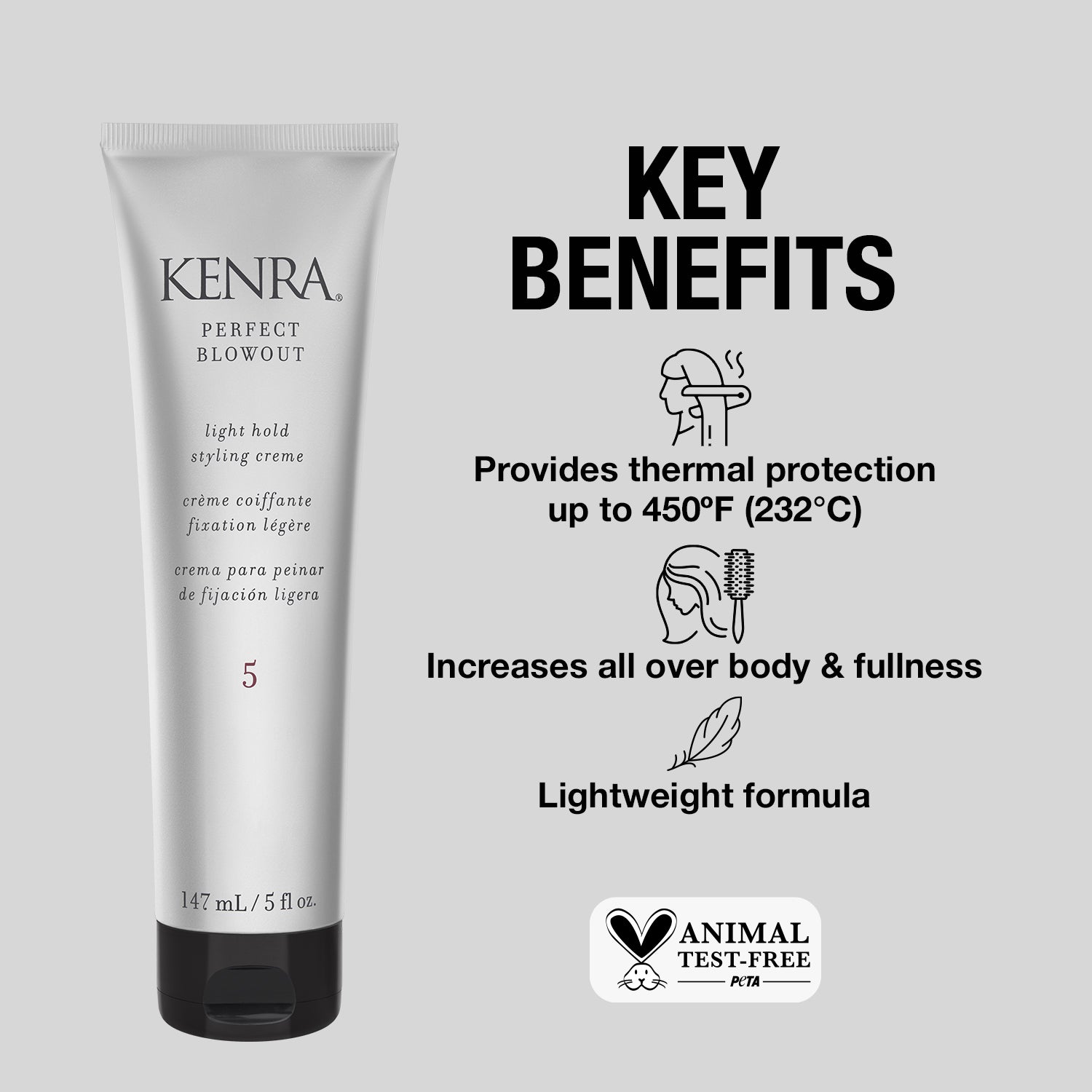 KENRA®
PERFECT BLOWOUT

light hold styling creme

crème coiffante fixation légère

crema para peinar de fijación ligera

5

147 mL / 5 fl oz.

KEY BENEFITS

Provides thermal protection up to 450ºF (232°C)

Increases all over body & fullness

Lightweight formula

ANIMAL TEST-FREE
PeTA