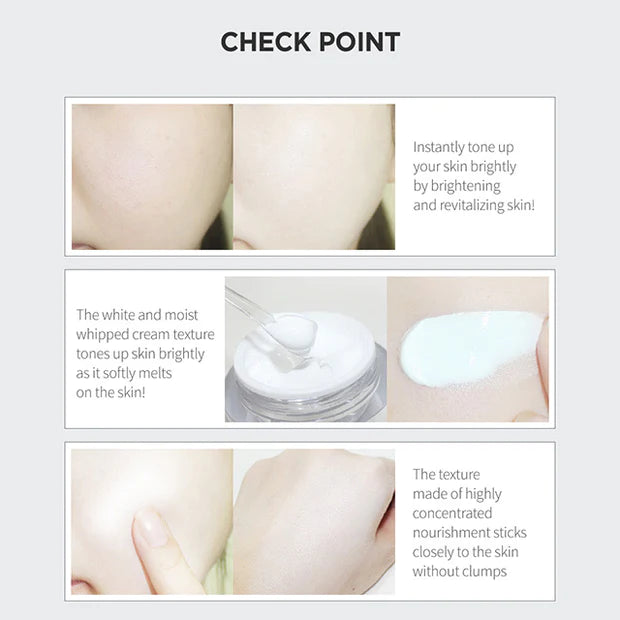 CHECK POINT

Instantly tone up your skin brightly by brightening and revitalizing skin!

The white and moist whipped cream texture tones up skin brightly as it softly melts on the skin!

The texture made of highly concentrated nourishment sticks closely to the skin without clumps