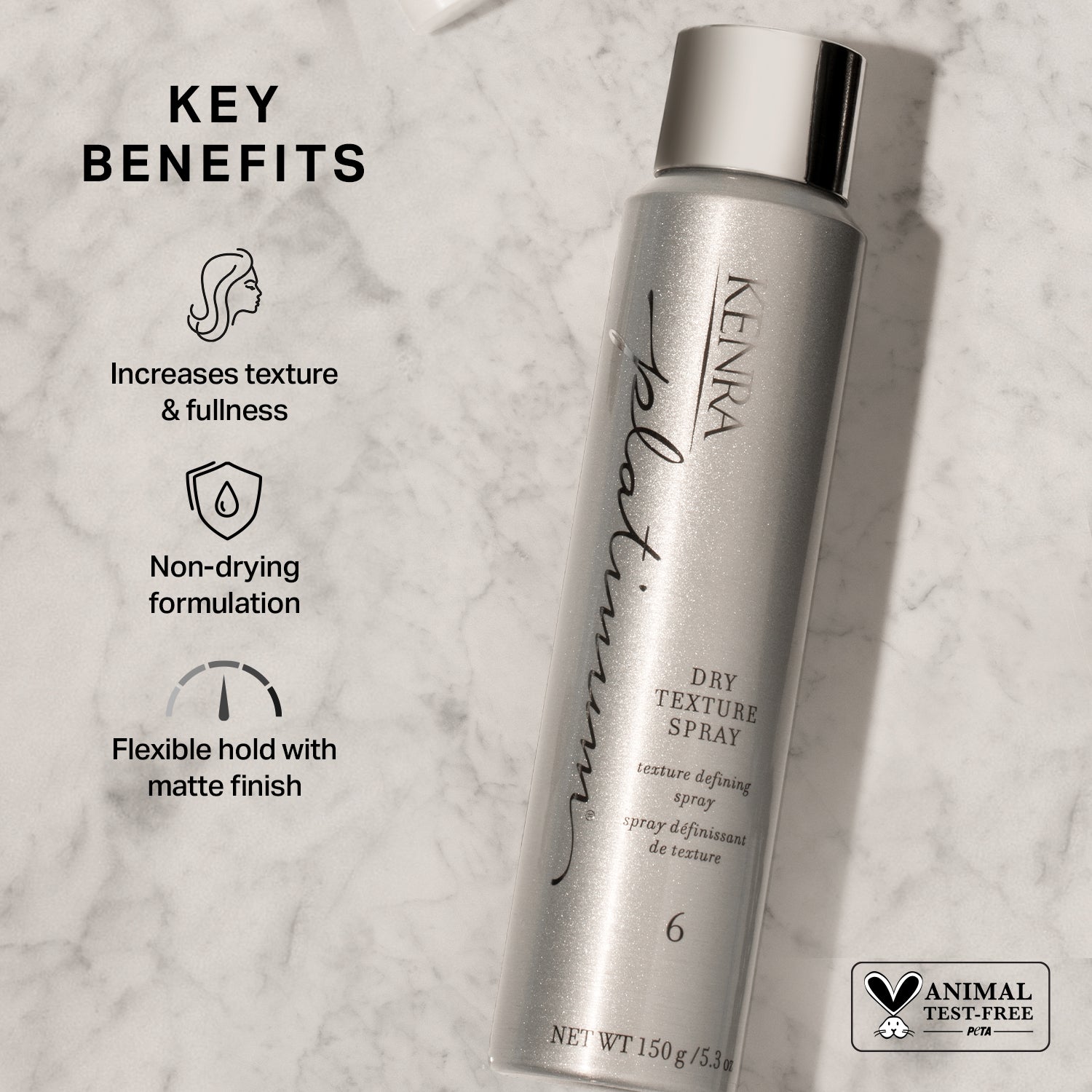 KEY BENEFITS

Increases texture & fullness

Non-drying formulation

Flexible hold with matte finish

KENRA
platinum®

DRY TEXTURE SPRAY

texture defining spray
spray définissant de texture

6

NET WT 150 g / 5.3 oz

ANIMAL TEST-FREE
PETA